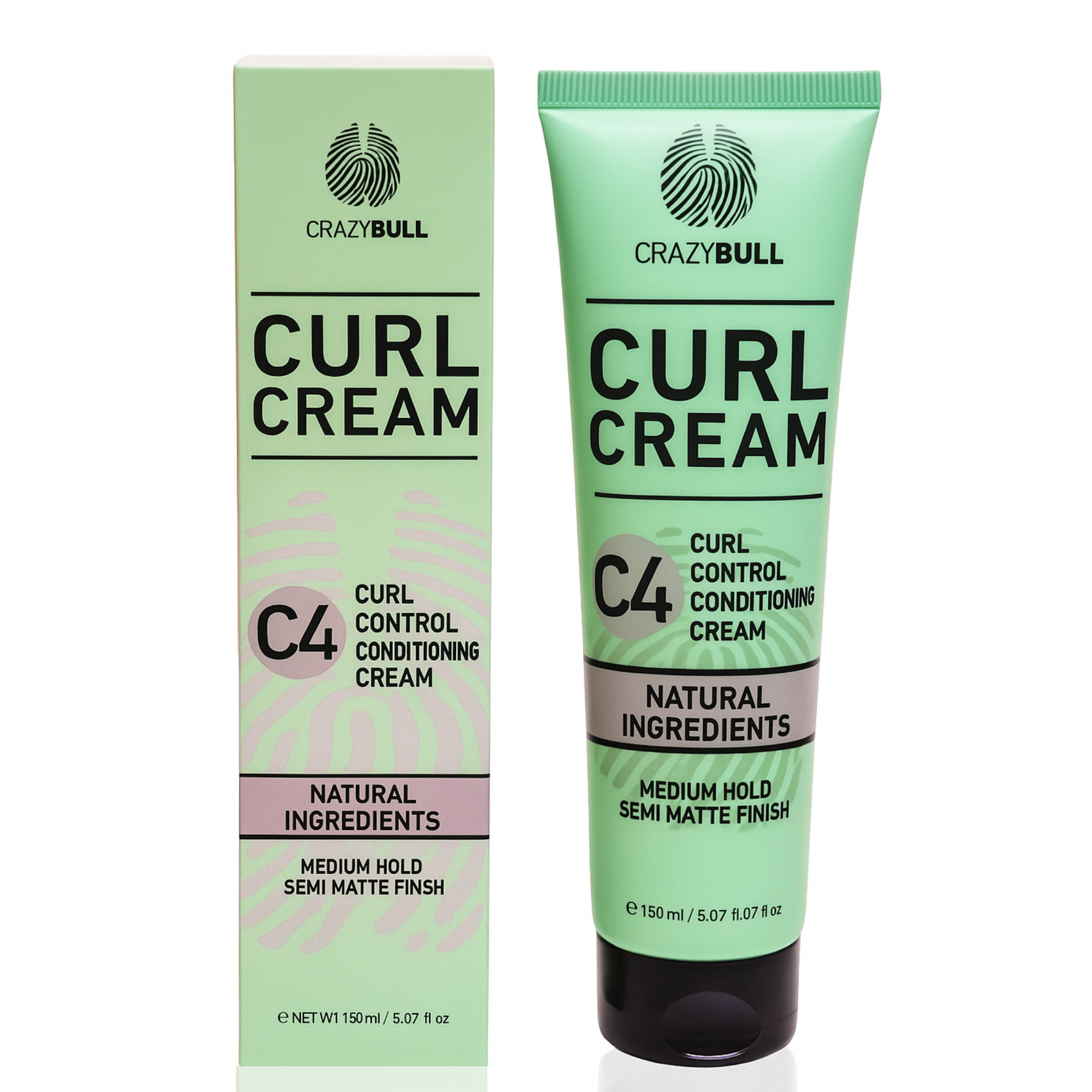 CRAZYBULL

CURL CREAM

C4 CURL CONTROL CONDITIONING CREAM

NATURAL INGREDIENTS

MEDIUM HOLD SEMI MATTE FINSH

℮ NET W1 150 ml / 5.07 fl oz

CRAZYBULL

CURL CREAM

C4 CURL CONTROL CONDITIONING CREAM

NATURAL INGREDIENTS

MEDIUM HOLD SEMI MATTE FINISH

℮ 150 ml / 5.07 fl.07 fl oz