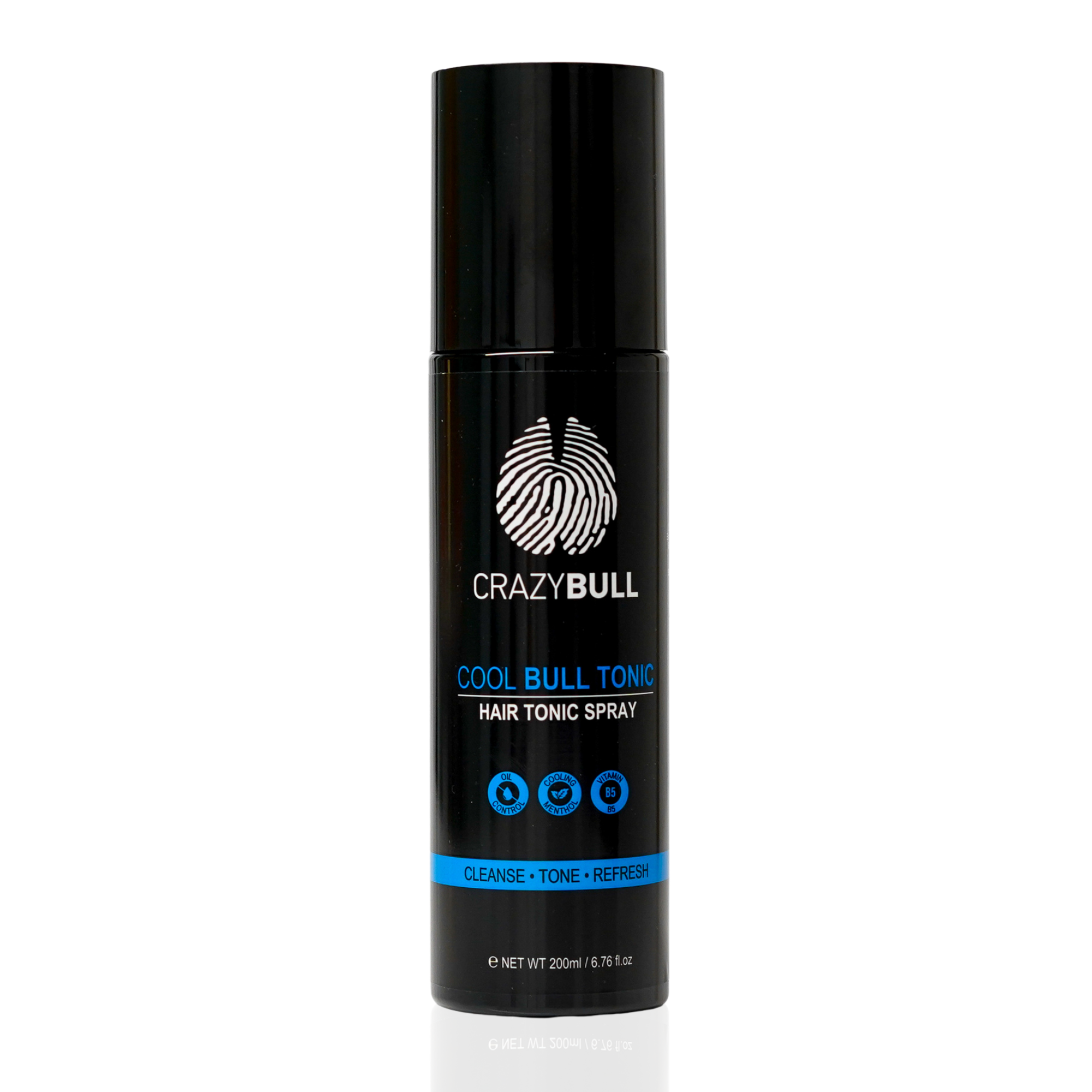 CRAZYBULL

COOL BULL TONIC
HAIR TONIC SPRAY

OIL CONTROL
COOLING MENTHOL
VITAMIN B5 B5

CLEANSE • TONE • REFRESH

℮ NET WT 200ml / 6.76 fl.oz